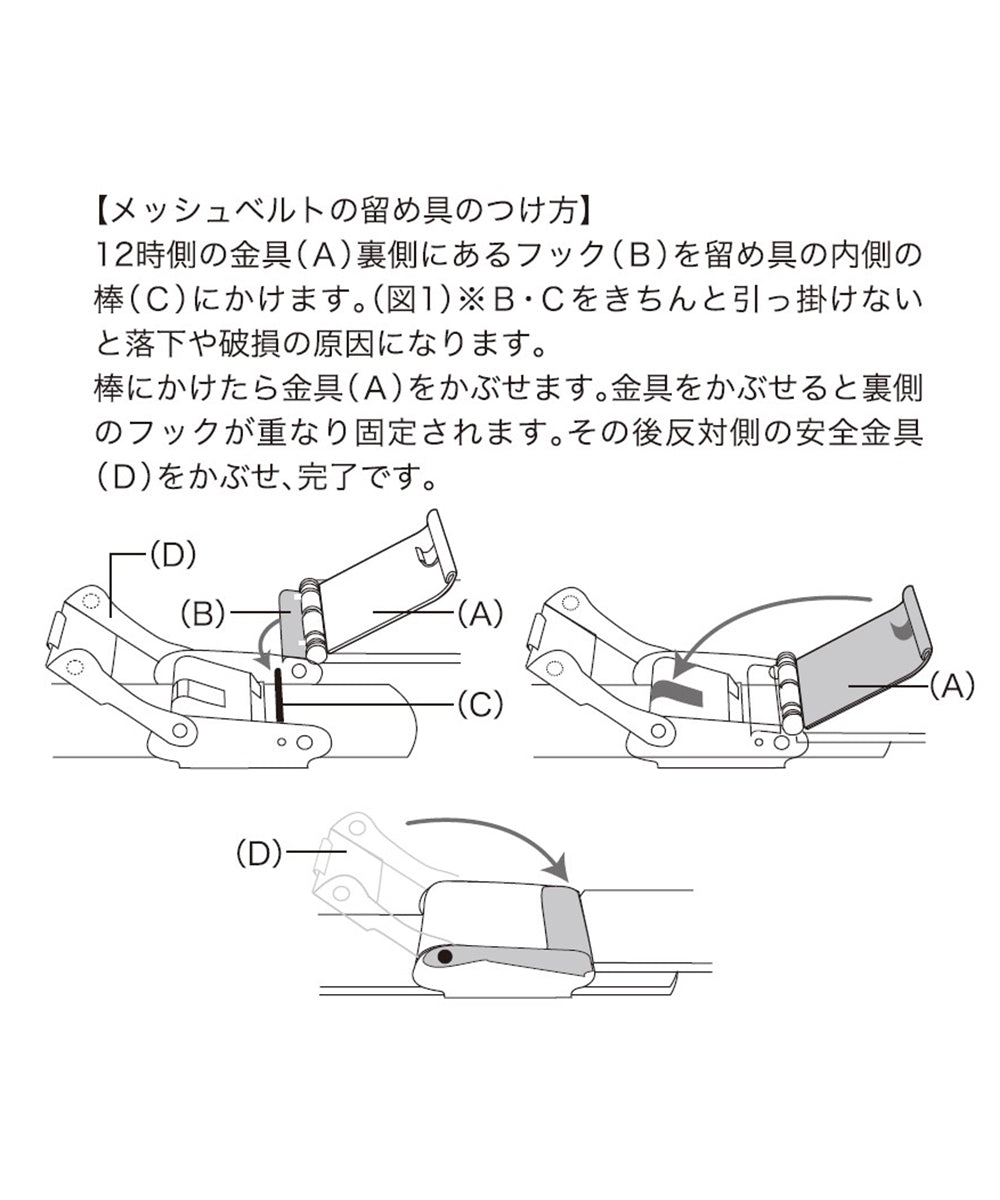 【メッシュベルトの留め具のつけ方】
12時側の金具（A）裏側にあるフック（B）を留め具の内側の棒（C）にかけます。（図1）※B・Cをきちんと引っ掛けないと落下や破損の原因になります。
棒にかけたら金具（A）をかぶせます。金具をかぶせると裏側のフックが重なり固定されます。その後反対側の安全金具（D）をかぶせ、完了です。

(D)
(B)
(A)
(C)
(A)
(D)